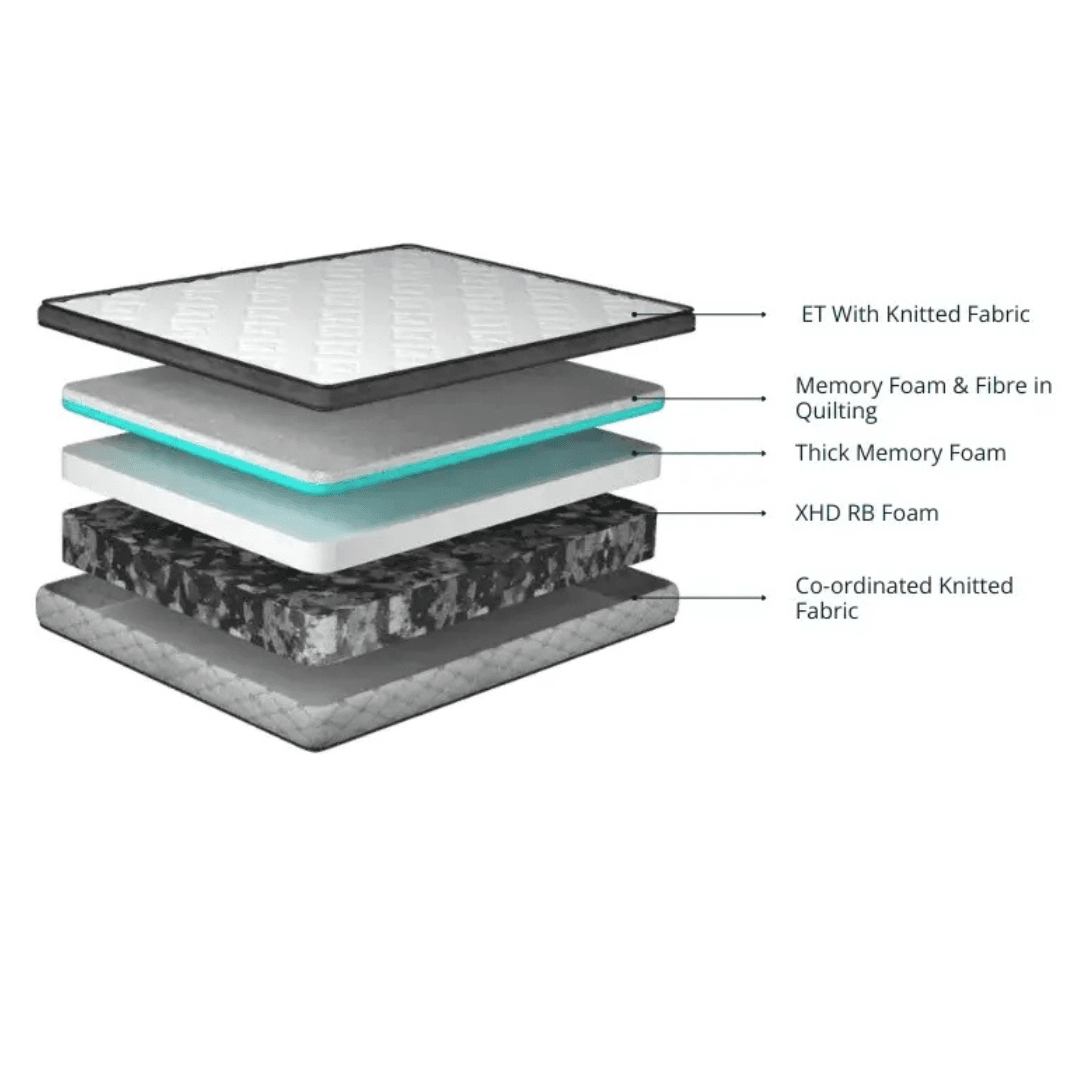 ET With Knitted Fabric

Memory Foam & Fibre in Quilting

Thick Memory Foam

XHD RB Foam

Co-ordinated Knitted Fabric